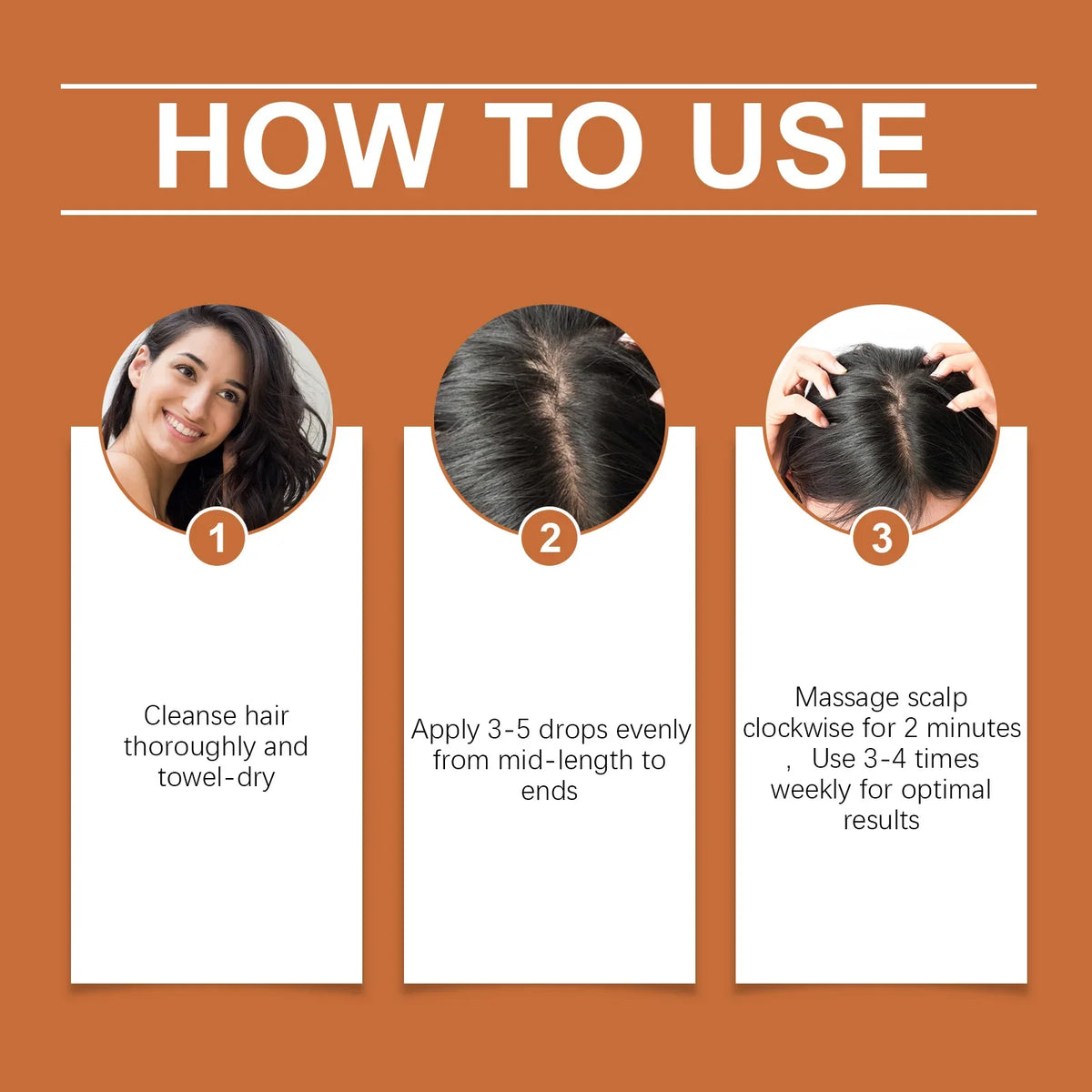 HOW TO USE

1

Cleanse hair thoroughly and towel-dry

2

Apply 3-5 drops evenly from mid-length to ends

3

Massage scalp clockwise for 2 minutes , Use 3-4 times weekly for optimal results