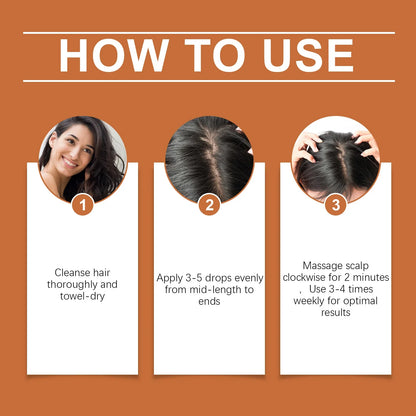 HOW TO USE

1

Cleanse hair thoroughly and towel-dry

2

Apply 3-5 drops evenly from mid-length to ends

3

Massage scalp clockwise for 2 minutes , Use 3-4 times weekly for optimal results